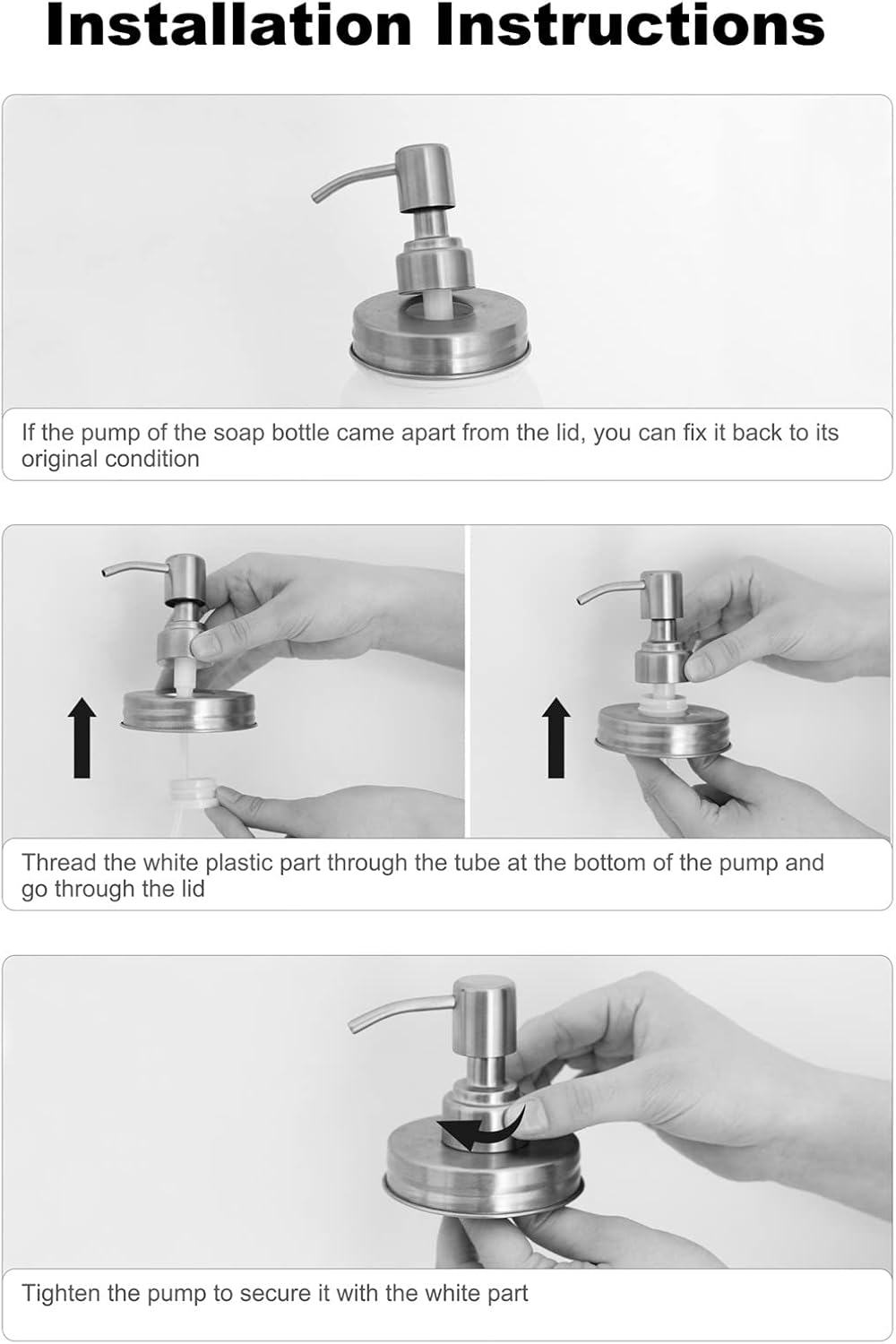 Installation Instructions

If the pump of the soap bottle came apart from the lid, you can fix it back to its original condition

Thread the white plastic part through the tube at the bottom of the pump and go through the lid

Tighten the pump to secure it with the white part