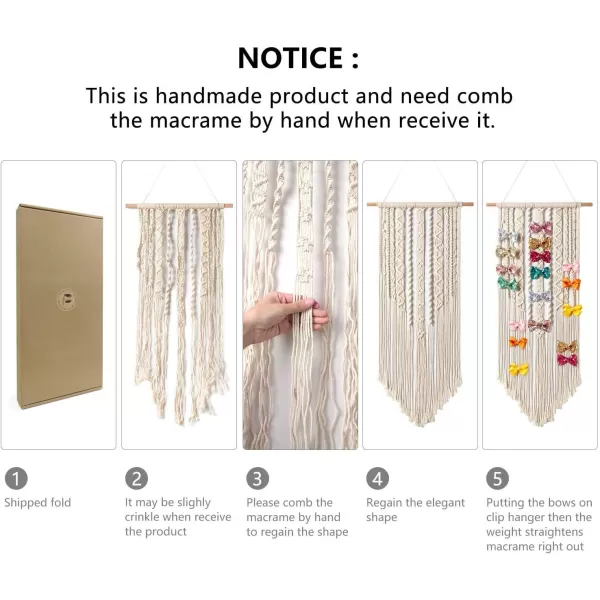 NOTICE :

This is handmade product and need comb the macrame by hand when receive it.

1
Shipped fold

2
It may be slighly crinkle when receive the product

3
Please comb the macrame by hand to regain the shape

4
Regain the elegant shape

5
Putting the bows on clip hanger then the weight straightens macrame right out