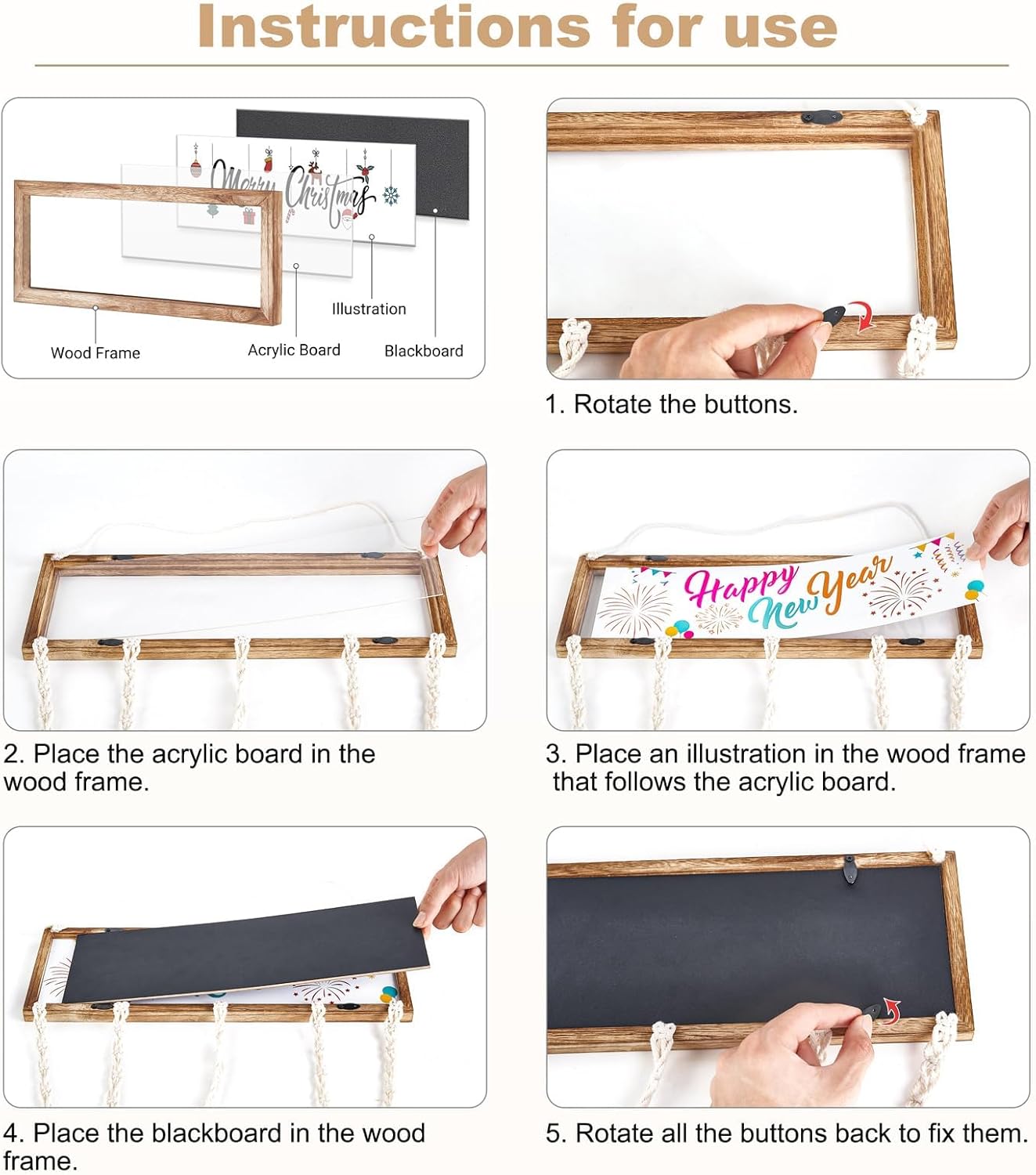 Instructions for use

Merry Christmas

Wood Frame

Acrylic Board

Illustration

Blackboard

1. Rotate the buttons.

2. Place the acrylic board in the wood frame.

Happy New Year

3. Place an illustration in the wood frame that follows the acrylic board.

4. Place the blackboard in the wood frame.

5. Rotate all the buttons back to fix them.