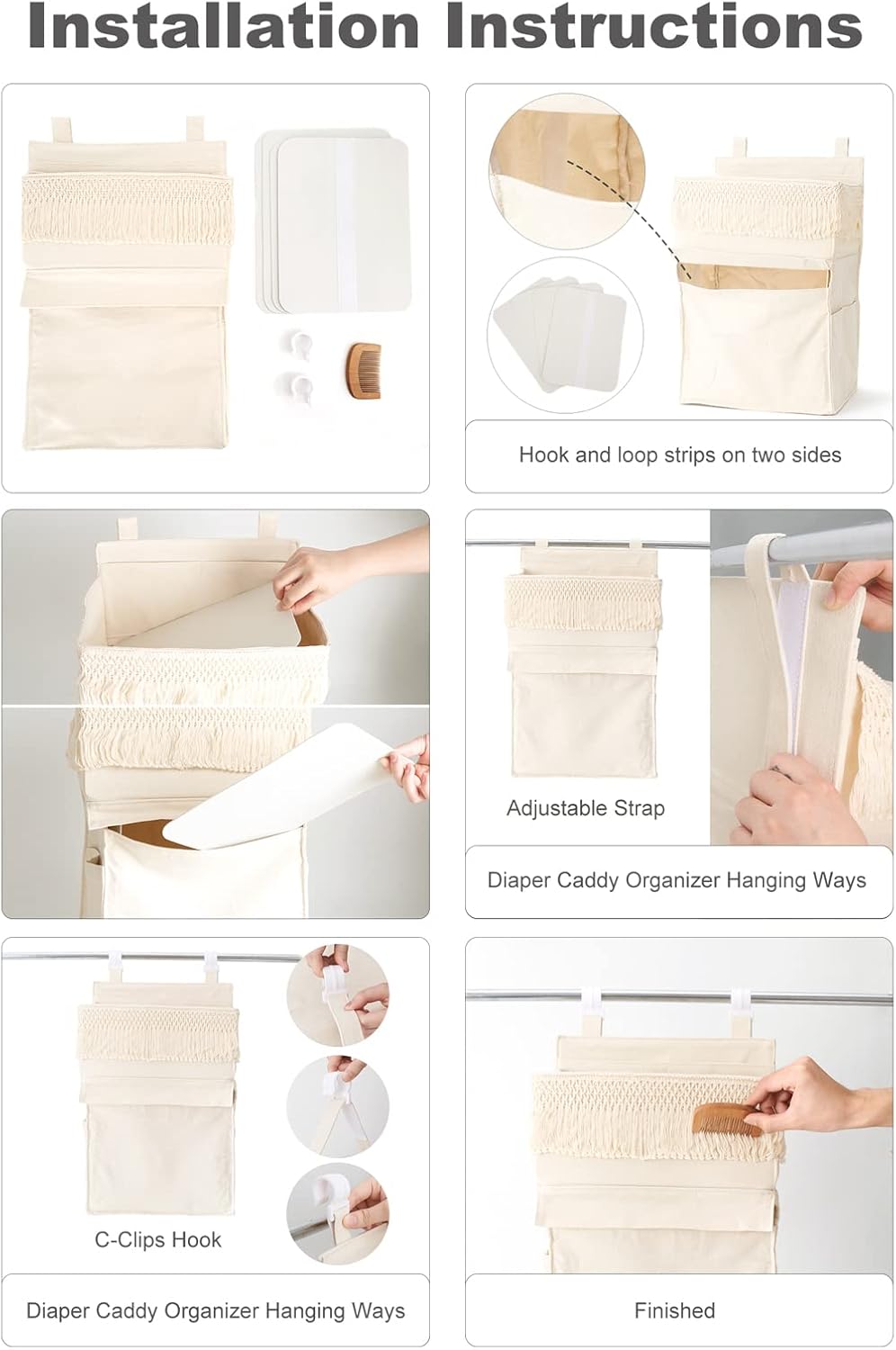 Installation Instructions

Hook and loop strips on two sides

Adjustable Strap

Diaper Caddy Organizer Hanging Ways

C-Clips Hook

Diaper Caddy Organizer Hanging Ways

Finished