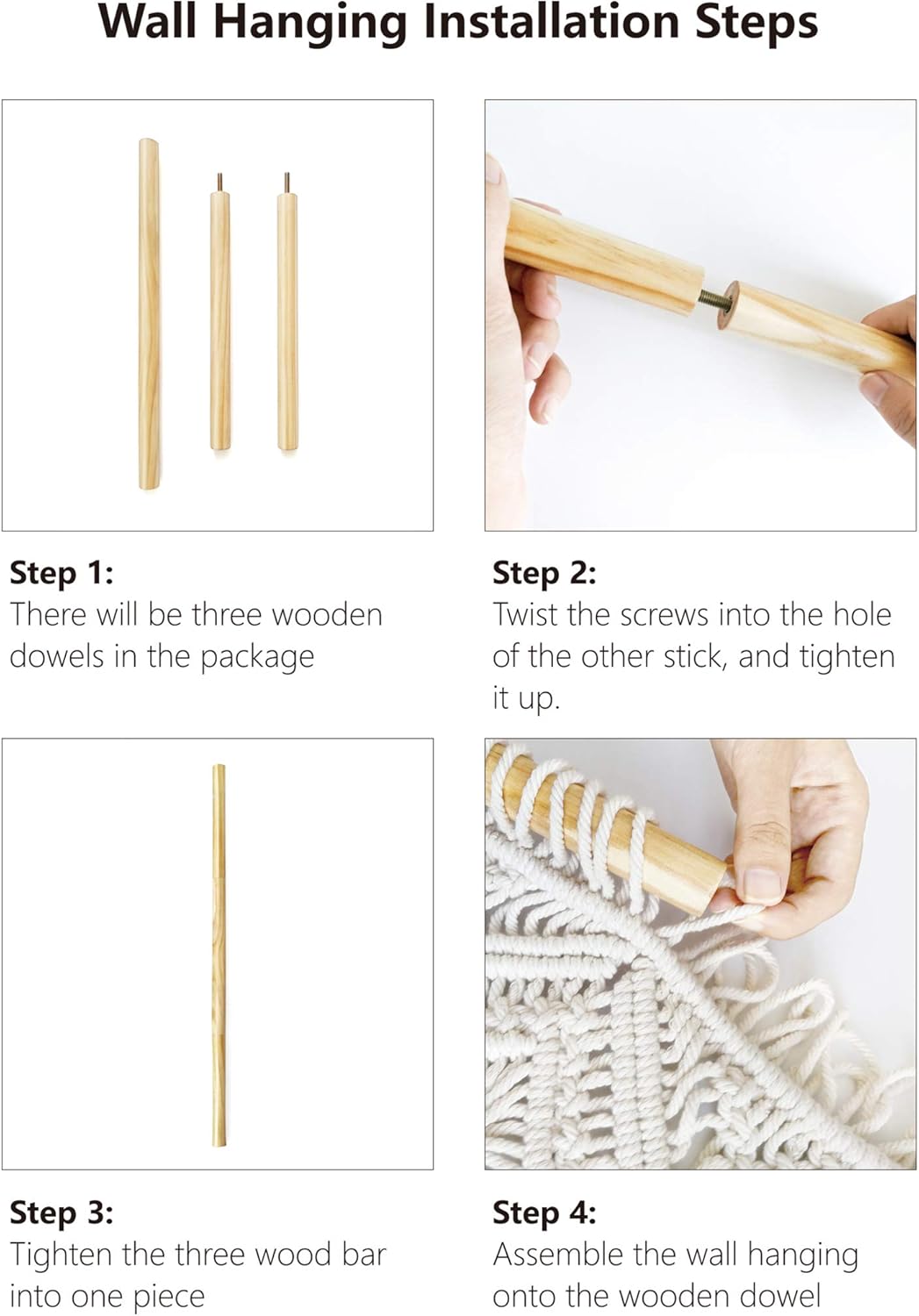 Wall Hanging Installation Steps

Step 1:
There will be three wooden dowels in the package

Step 2:
Twist the screws into the hole of the other stick, and tighten it up.

Step 3:
Tighten the three wood bar into one piece

Step 4:
Assemble the wall hanging onto the wooden dowel