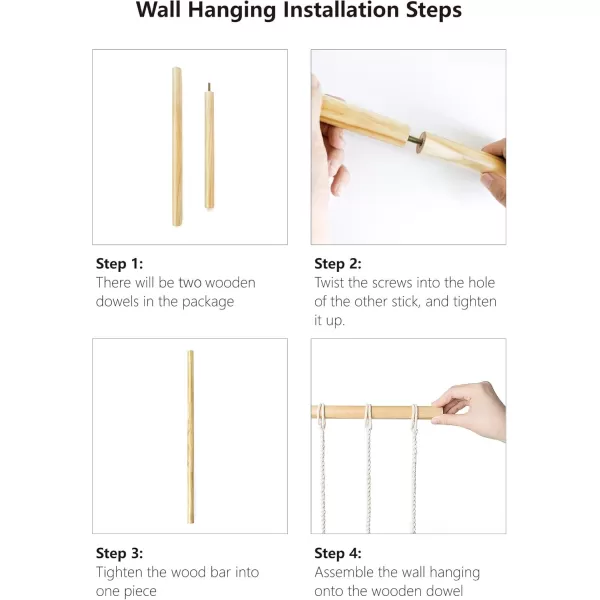 Wall Hanging Installation Steps

Step 1:
There will be two wooden dowels in the package

Step 2:
Twist the screws into the hole of the other stick, and tighten it up.

Step 3:
Tighten the wood bar into one piece

Step 4:
Assemble the wall hanging onto the wooden dowel