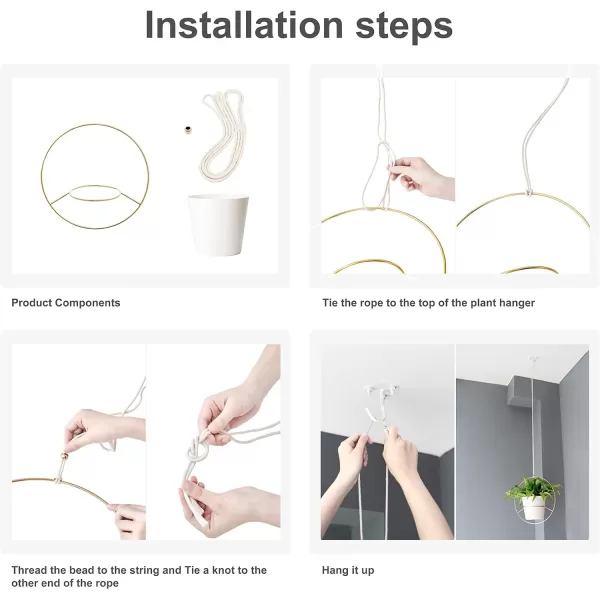 Installation steps

Product Components

Tie the rope to the top of the plant hanger

Thread the bead to the string and Tie a knot to the other end of the rope

Hang it up