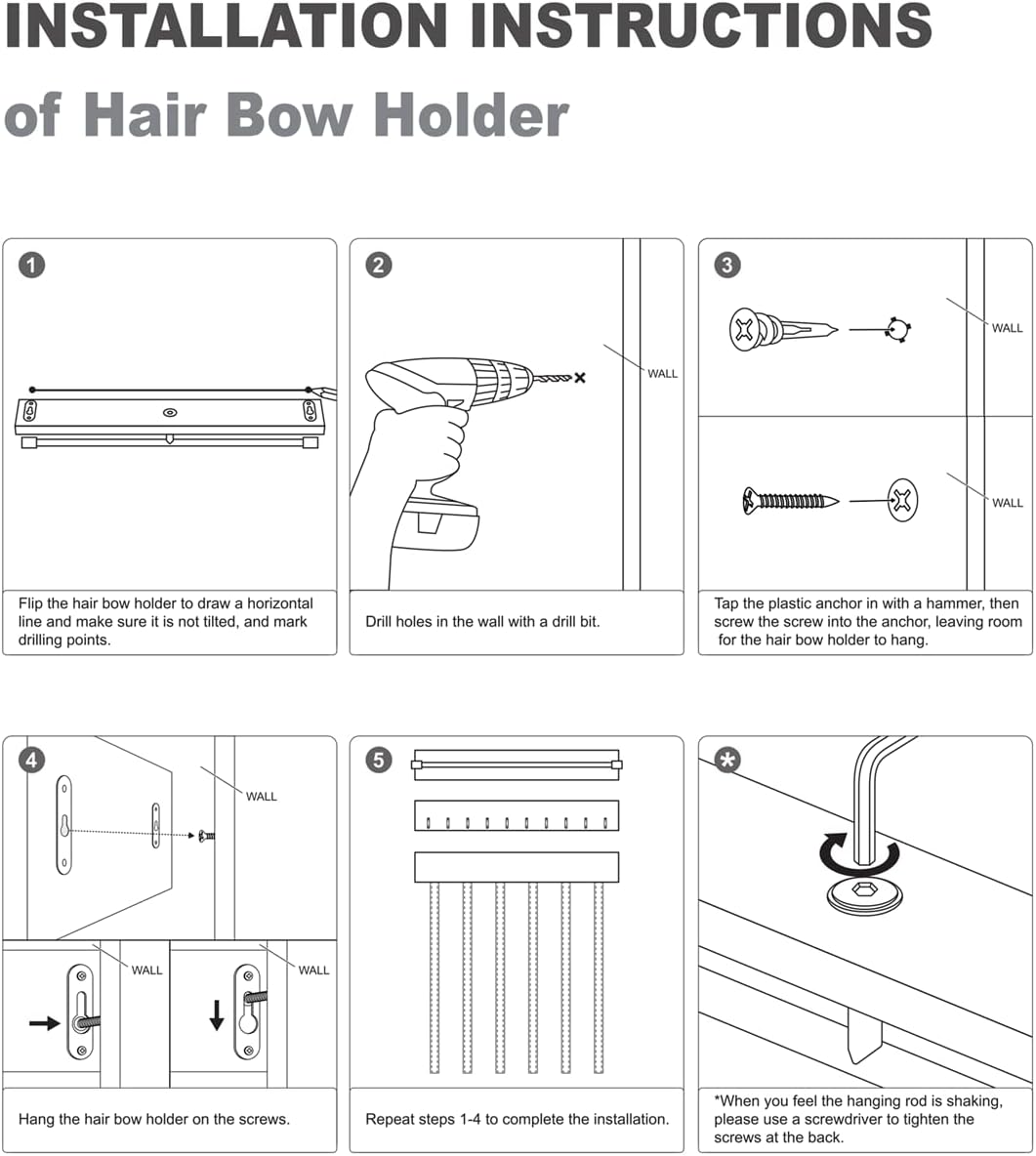 INSTALLATION INSTRUCTIONS

of Hair Bow Holder

1

Flip the hair bow holder to draw a horizontal line and make sure it is not tilted, and mark drilling points.

2

WALL

Drill holes in the wall with a drill bit.

3

WALL

WALL

Tap the plastic anchor in with a hammer, then screw the screw into the anchor, leaving room for the hair bow holder to hang.

4

WALL

WALL

WALL

Hang the hair bow holder on the screws.

5

Repeat steps 1-4 to complete the installation.

*

*When you feel the hanging rod is shaking, please use a screwdriver to tighten the screws at the back.