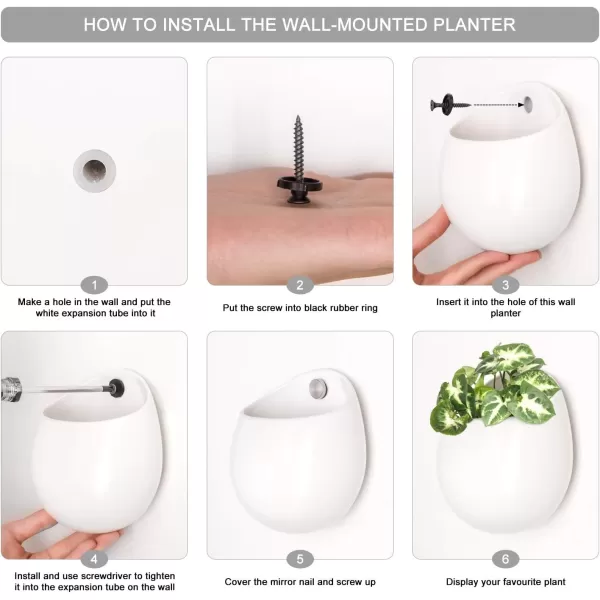 HOW TO INSTALL THE WALL-MOUNTED PLANTER

1
Make a hole in the wall and put the white expansion tube into it

2
Put the screw into black rubber ring

3
Insert it into the hole of this wall planter

4
Install and use screwdriver to tighten it into the expansion tube on the wall

5
Cover the mirror nail and screw up

6
Display your favourite plant