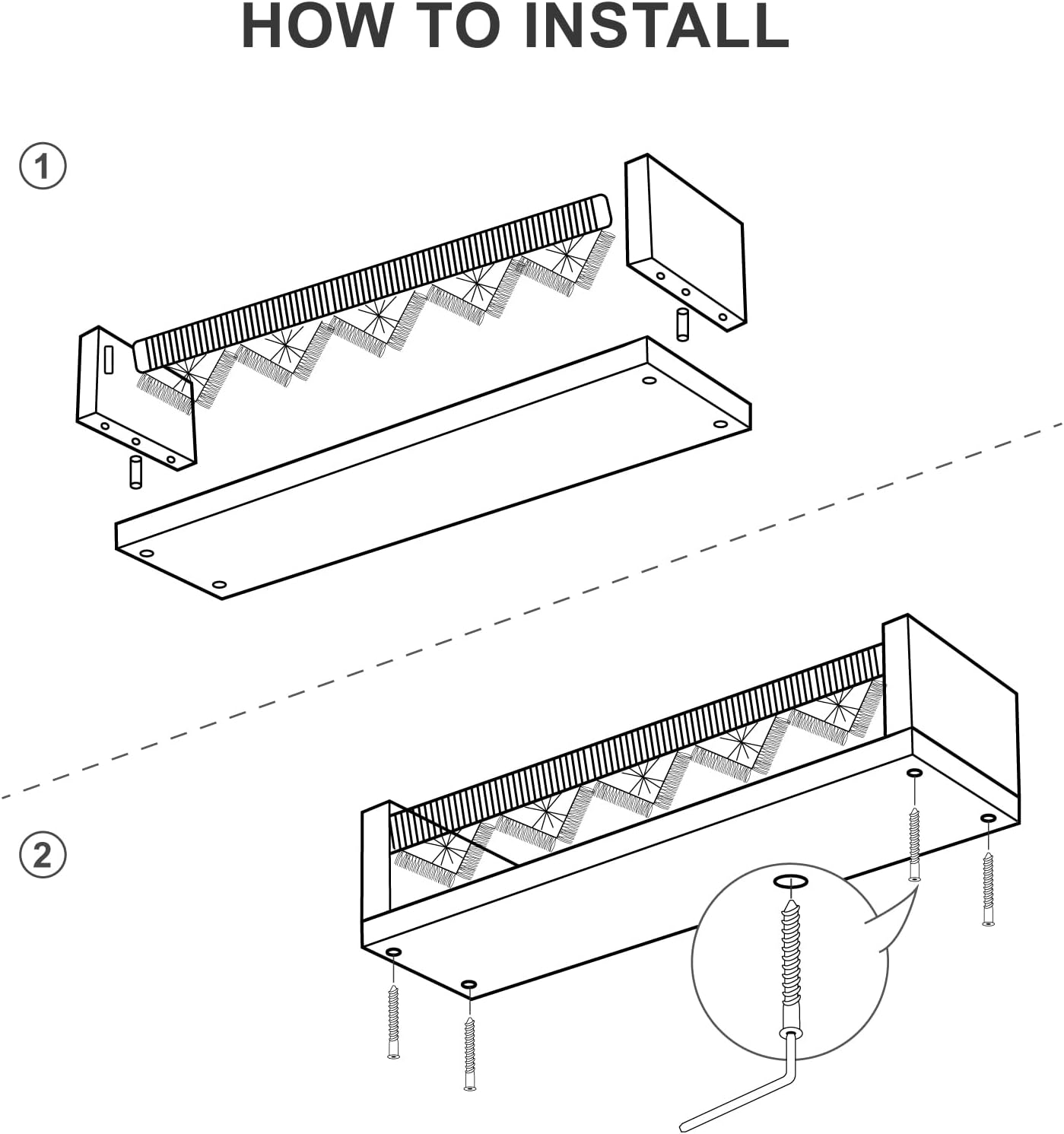 HOW TO INSTALL

1

2