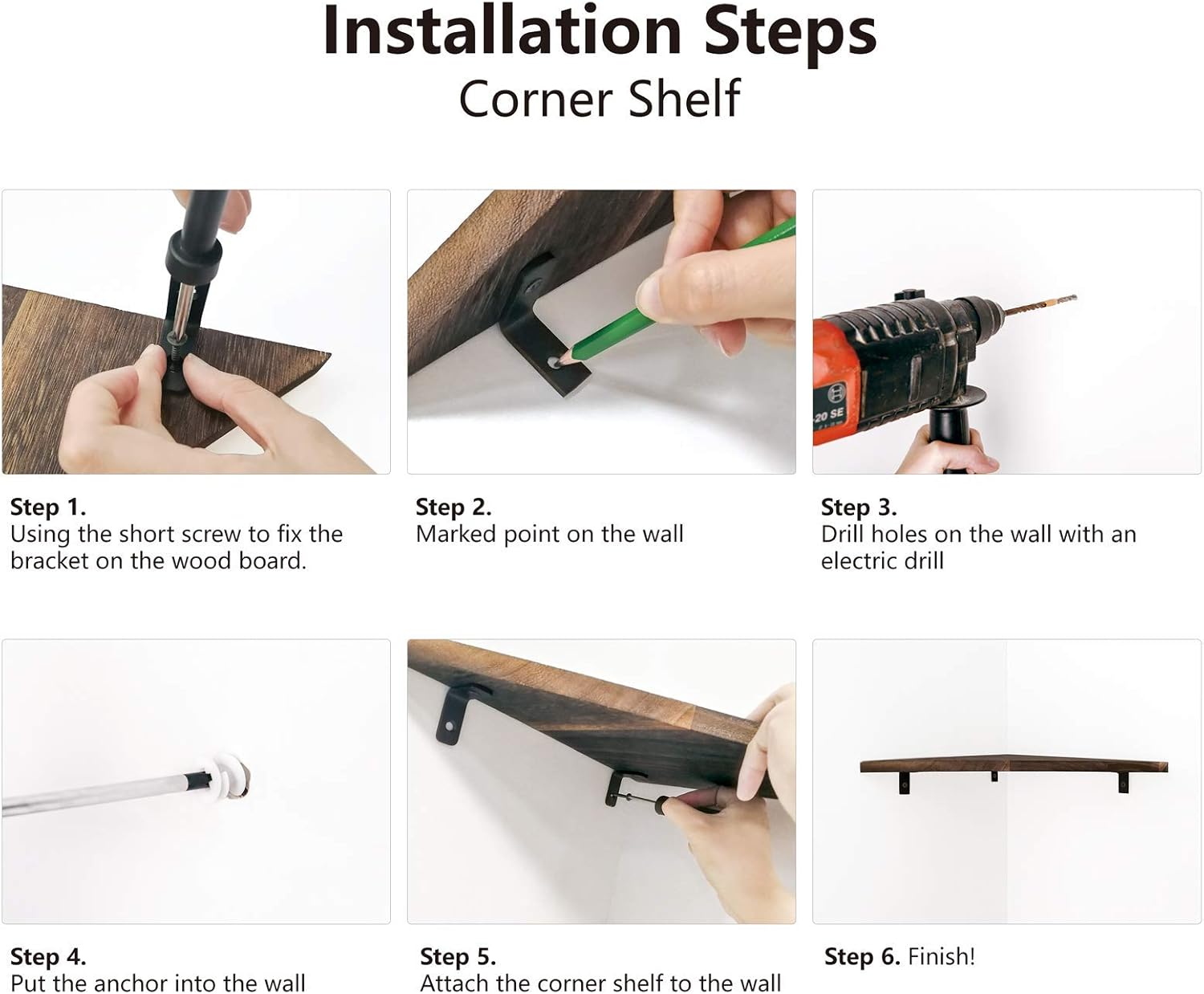 Installation Steps
Corner Shelf

-20 SE

Step 1.
Using the short screw to fix the bracket on the wood board.

Step 2.
Marked point on the wall

Step 3.
Drill holes on the wall with an electric drill

Step 4.
Put the anchor into the wall

Step 5.
Attach the corner shelf to the wall

Step 6. Finish!