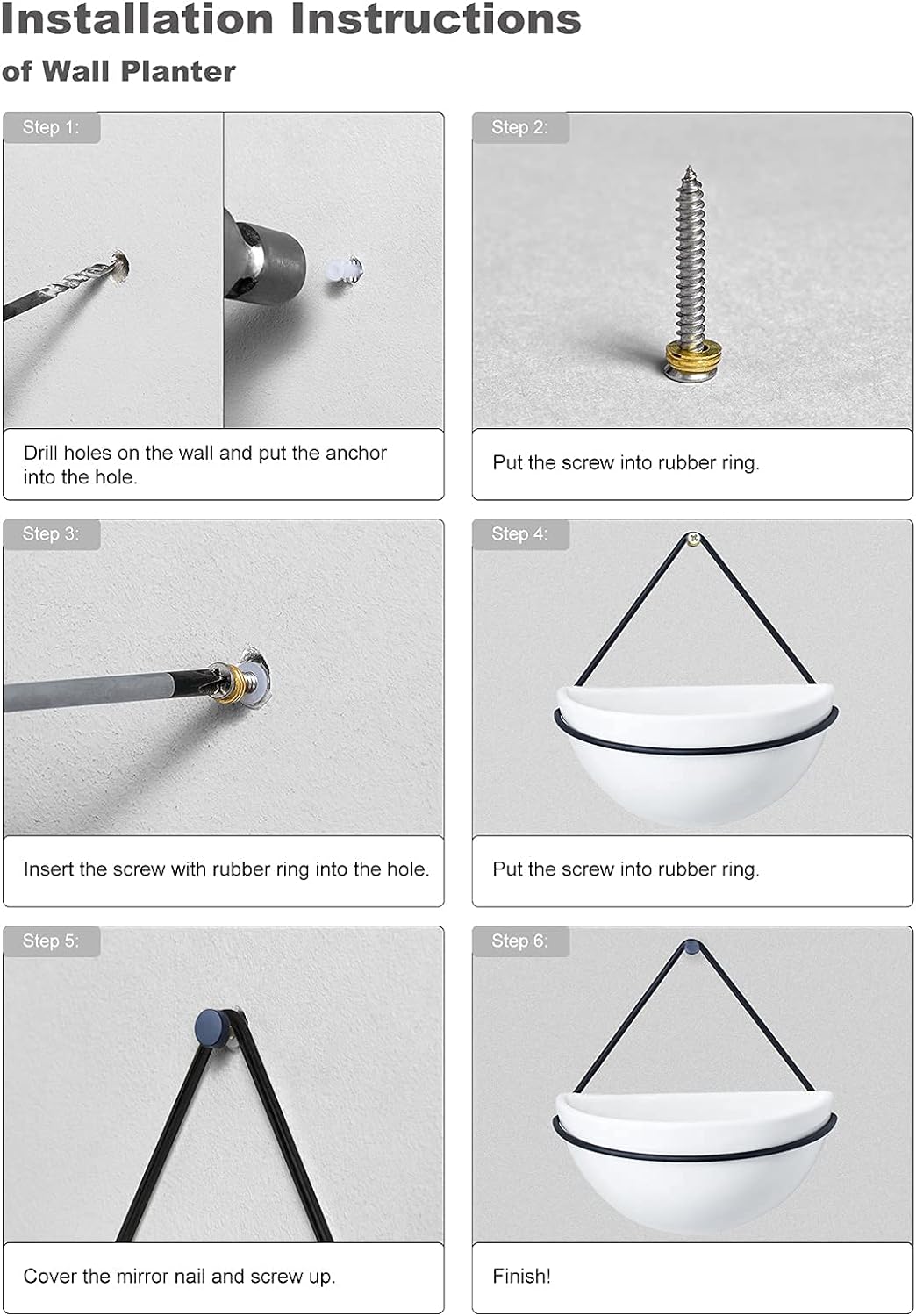 Installation Instructions
of Wall Planter

Step 1:

Drill holes on the wall and put the anchor into the hole.

Step 2:

Put the screw into rubber ring.

Step 3:

Insert the screw with rubber ring into the hole.

Step 4:

Put the screw into rubber ring.

Step 5:

Cover the mirror nail and screw up.

Step 6:

Finish!