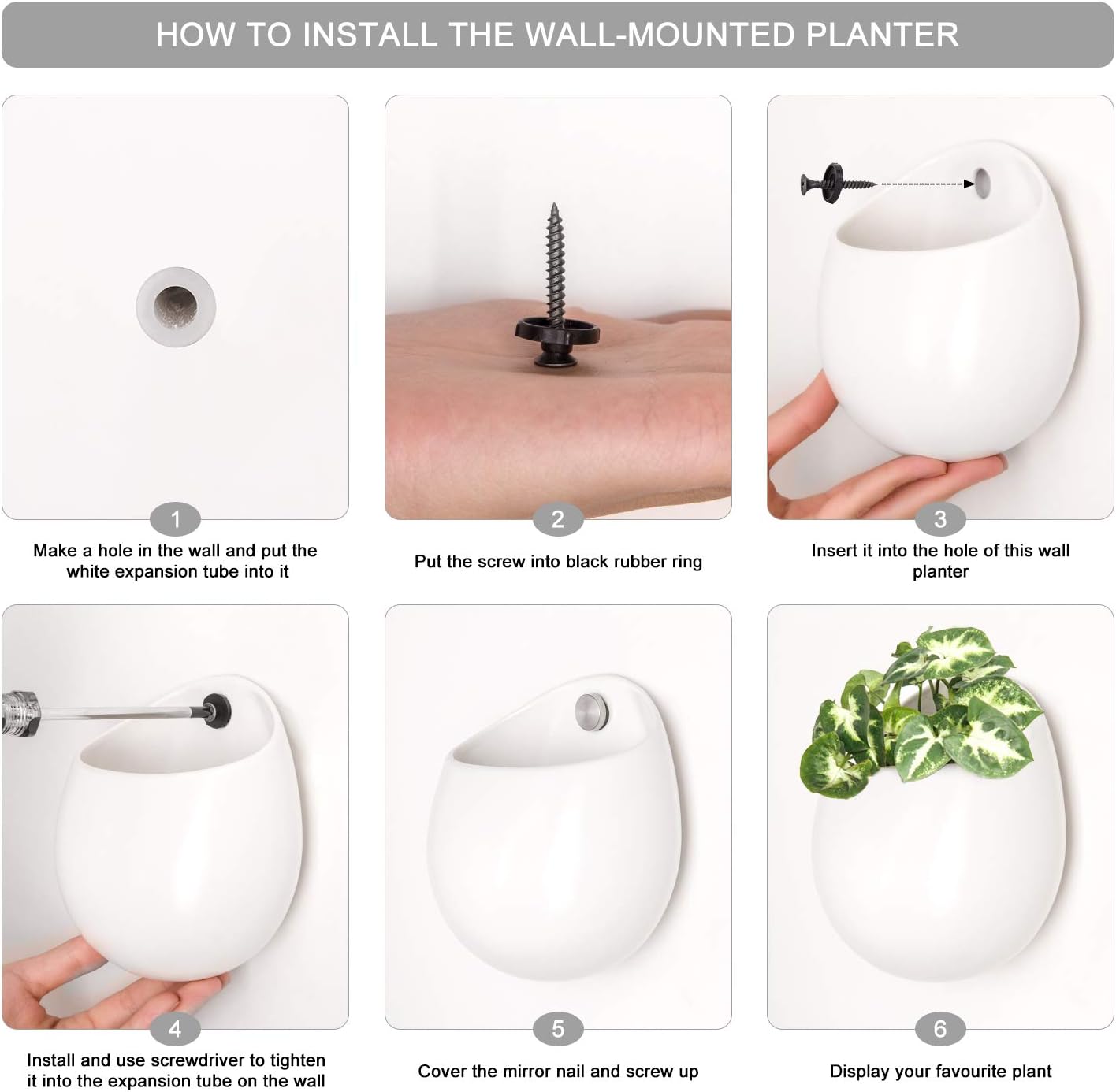 HOW TO INSTALL THE WALL-MOUNTED PLANTER

1

Make a hole in the wall and put the white expansion tube into it

2

Put the screw into black rubber ring

3

Insert it into the hole of this wall planter

4

Install and use screwdriver to tighten it into the expansion tube on the wall

5

Cover the mirror nail and screw up

6

Display your favourite plant