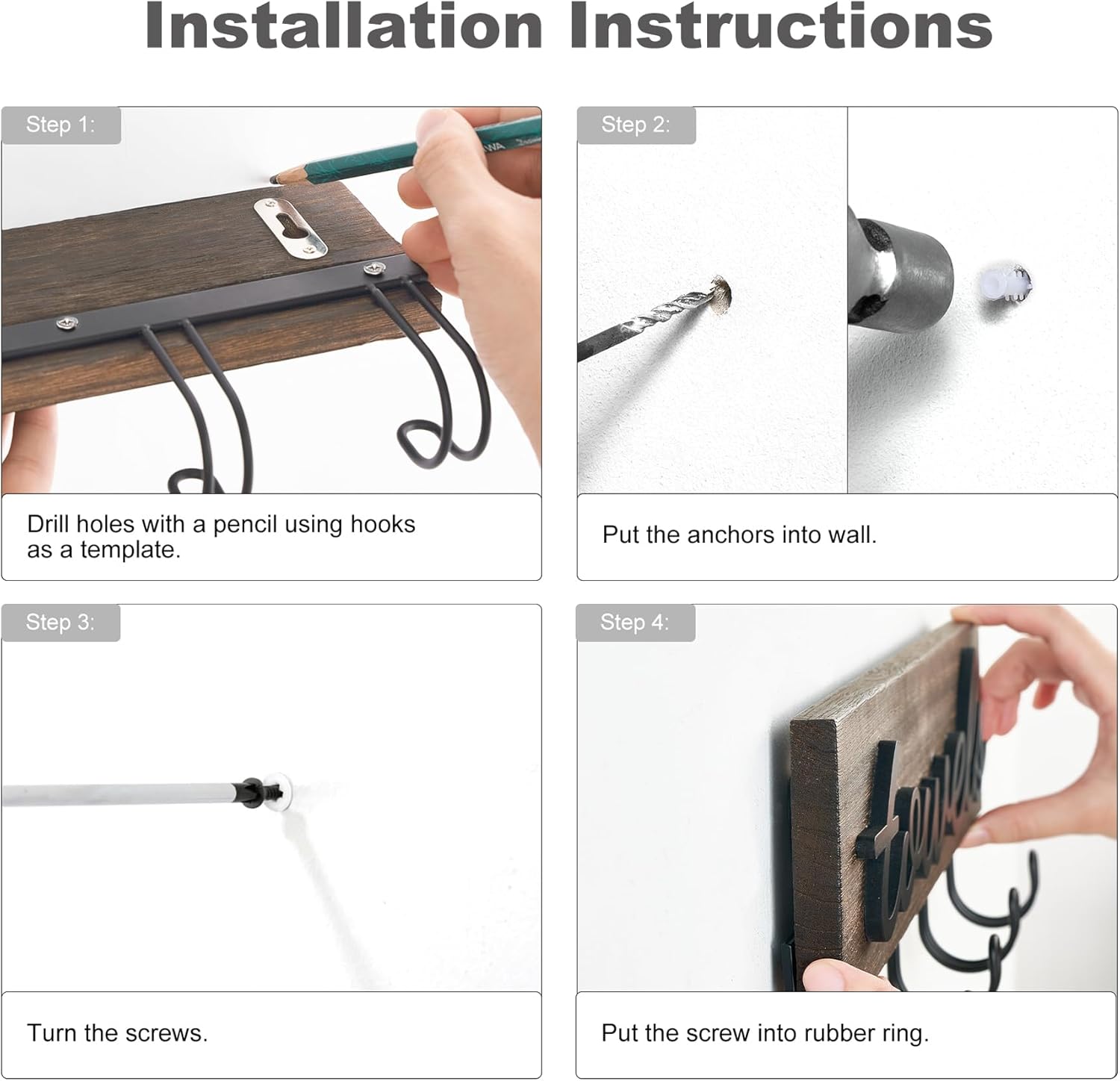 Installation Instructions

Step 1:

Drill holes with a pencil using hooks as a template.

Step 2:

Put the anchors into wall.

Step 3:

Turn the screws.

Step 4:

towels

Put the screw into rubber ring.