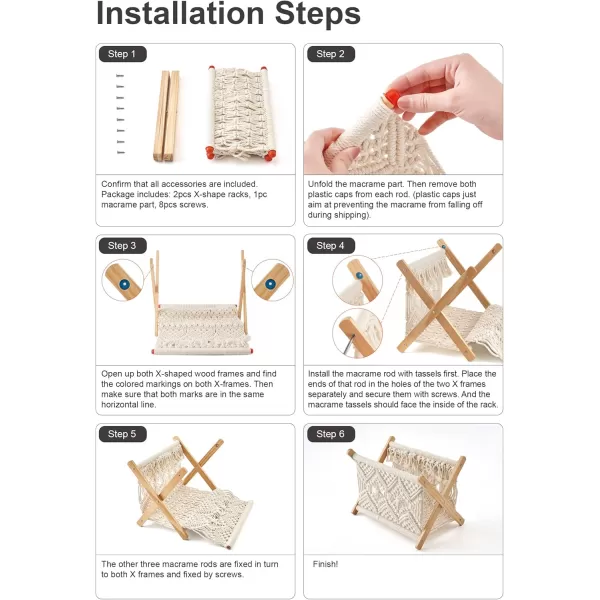 Installation Steps

Step 1

Confirm that all accessories are included. Package includes: 2pcs X-shape racks, 1pc macrame part, 8pcs screws.

Step 2

Unfold the macrame part. Then remove both plastic caps from each rod. (plastic caps just aim at preventing the macrame from falling off during shipping).

Step 3

Open up both X-shaped wood frames and find the colored markings on both X-frames. Then make sure that both marks are in the same horizontal line.

Step 4

Install the macrame rod with tassels first. Place the ends of that rod in the holes of the two X frames separately and secure them with screws. And the macrame tassels should face the inside of the rack.

Step 5

The other three macrame rods are fixed in turn to both X frames and fixed by screws.

Step 6

Finish!