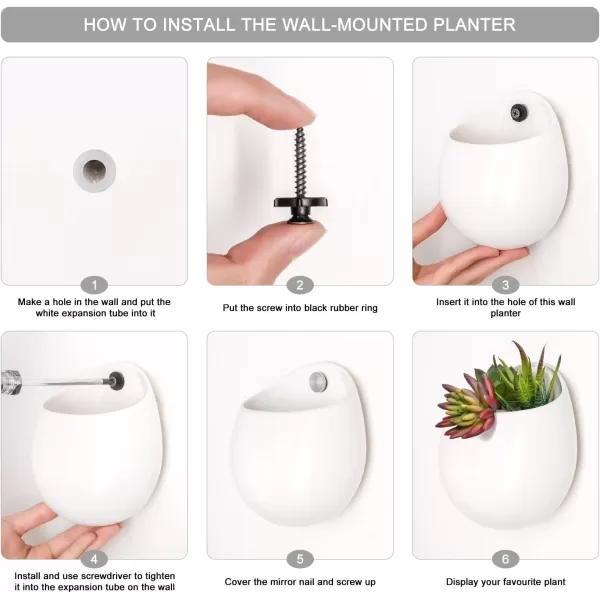 HOW TO INSTALL THE WALL-MOUNTED PLANTER

1
Make a hole in the wall and put the white expansion tube into it

2
Put the screw into black rubber ring

3
Insert it into the hole of this wall planter

4
Install and use screwdriver to tighten it into the expansion tube on the wall

5
Cover the mirror nail and screw up

6
Display your favourite plant