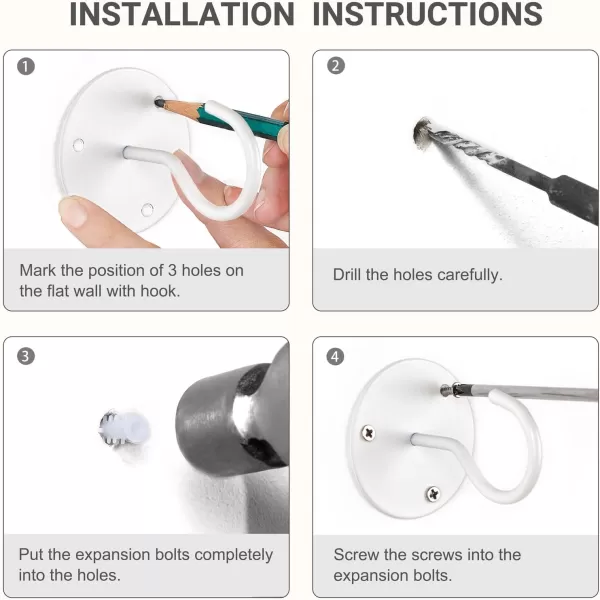 INSTALLATION INSTRUCTIONS

1

Mark the position of 3 holes on the flat wall with hook.

2

Drill the holes carefully.

3

Put the expansion bolts completely into the holes.

4

Screw the screws into the expansion bolts.