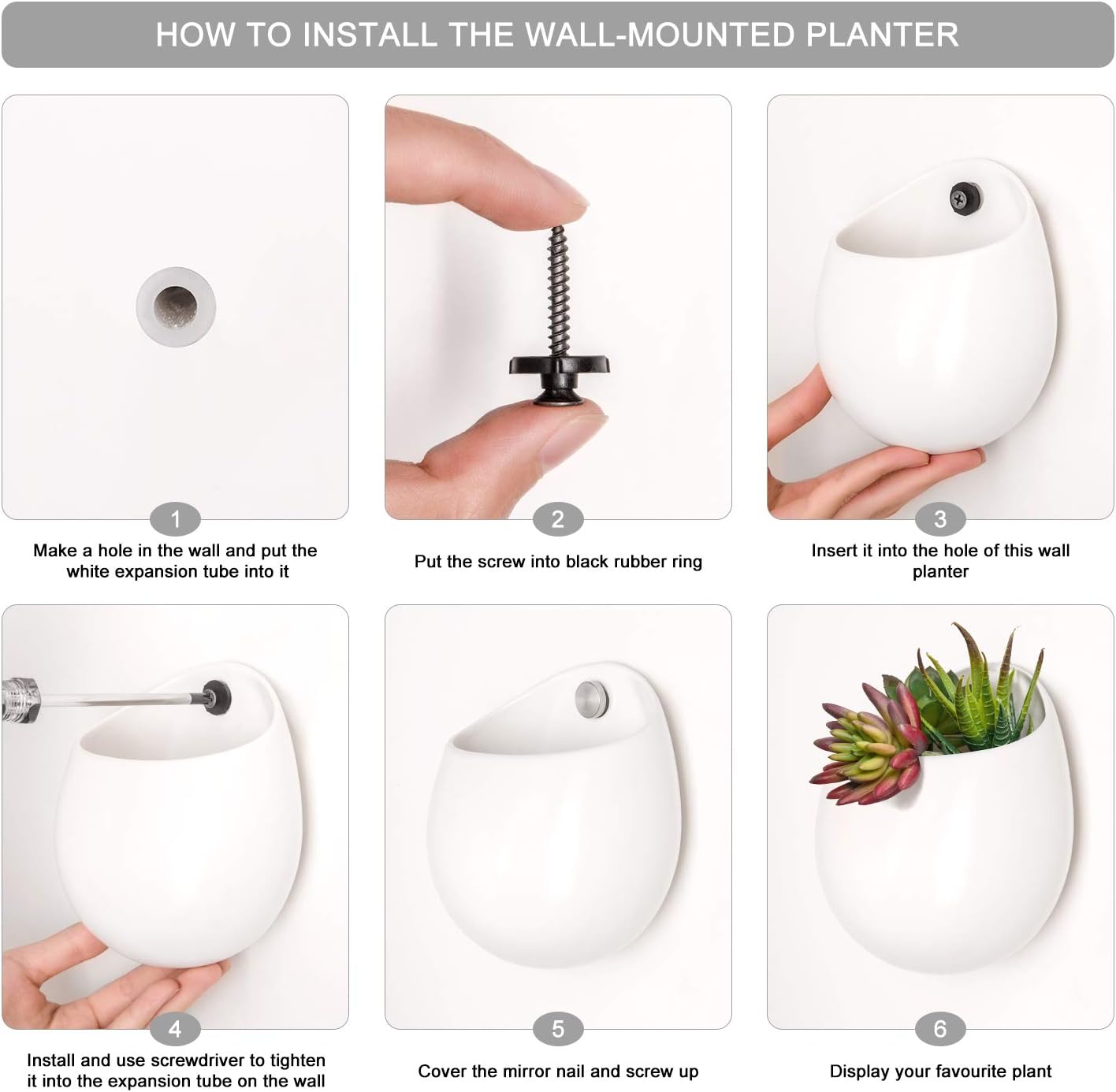 HOW TO INSTALL THE WALL-MOUNTED PLANTER

1
Make a hole in the wall and put the white expansion tube into it

2
Put the screw into black rubber ring

3
Insert it into the hole of this wall planter

4
Install and use screwdriver to tighten it into the expansion tube on the wall

5
Cover the mirror nail and screw up

6
Display your favourite plant