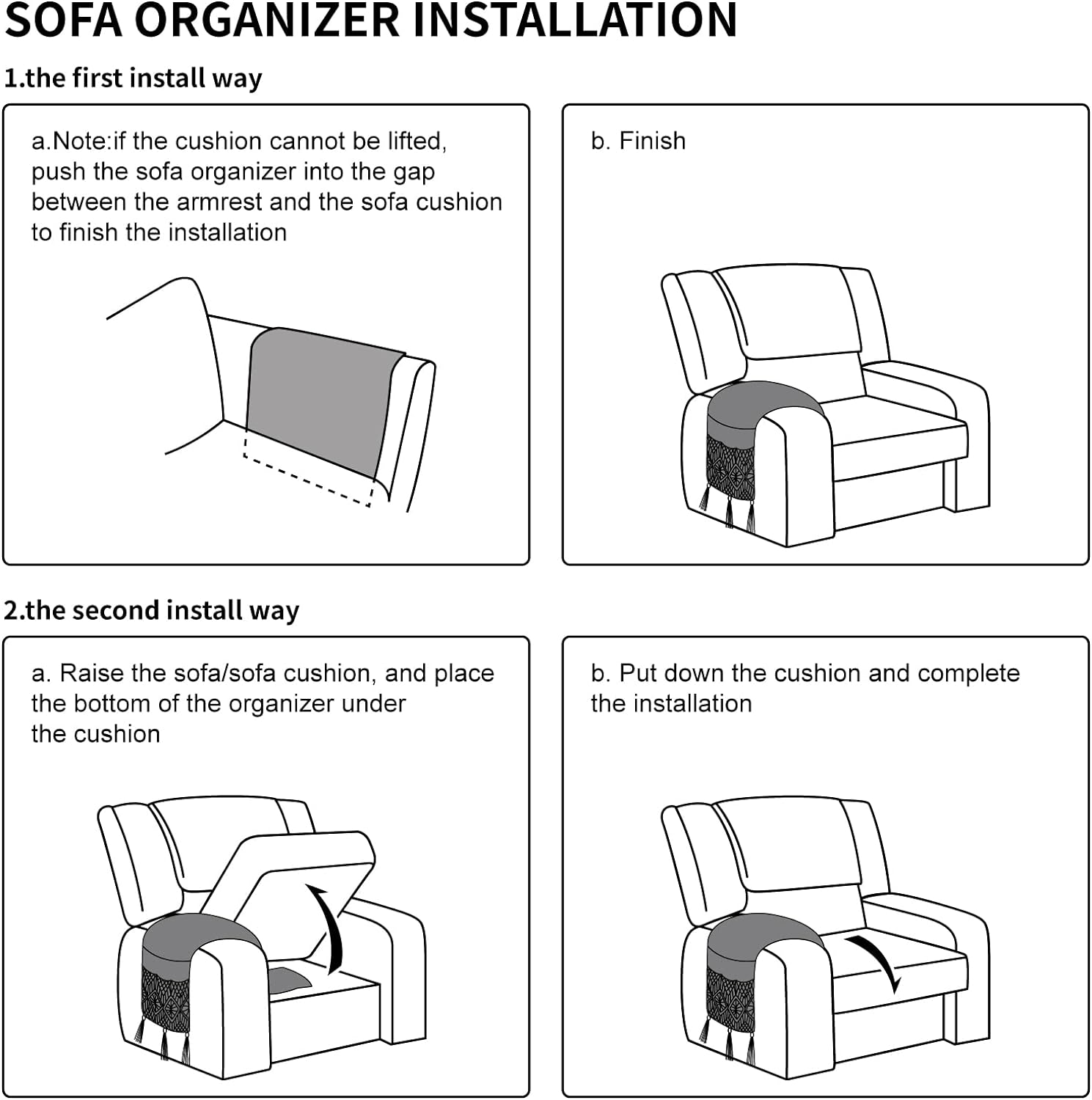 SOFA ORGANIZER INSTALLATION

1.the first install way

a.Note:if the cushion cannot be lifted, push the sofa organizer into the gap between the armrest and the sofa cushion to finish the installation

b. Finish

2.the second install way

a. Raise the sofa/sofa cushion, and place the bottom of the organizer under the cushion

b. Put down the cushion and complete the installation