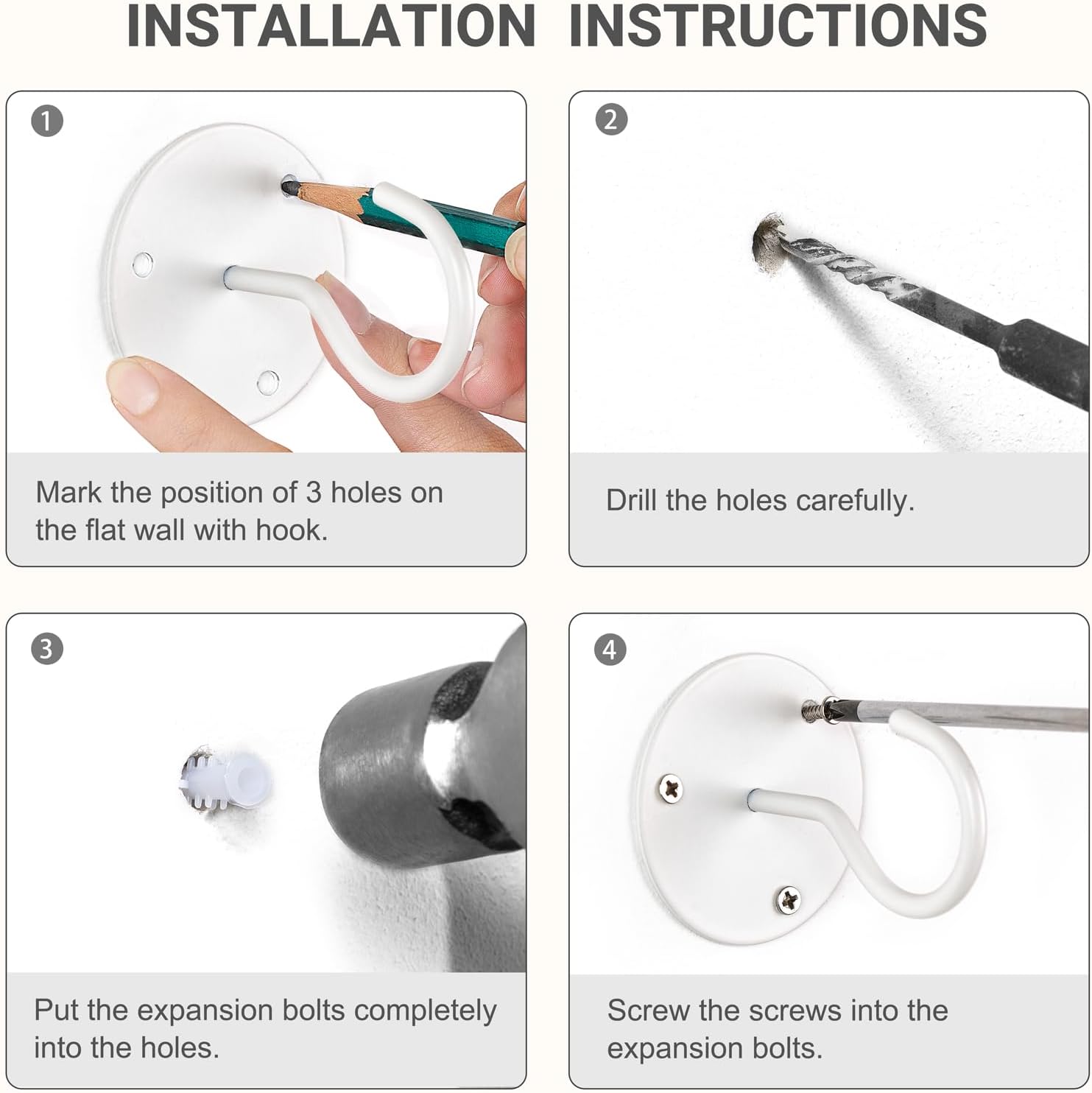 INSTALLATION INSTRUCTIONS

1

Mark the position of 3 holes on the flat wall with hook.

2

Drill the holes carefully.

3

Put the expansion bolts completely into the holes.

4

Screw the screws into the expansion bolts.