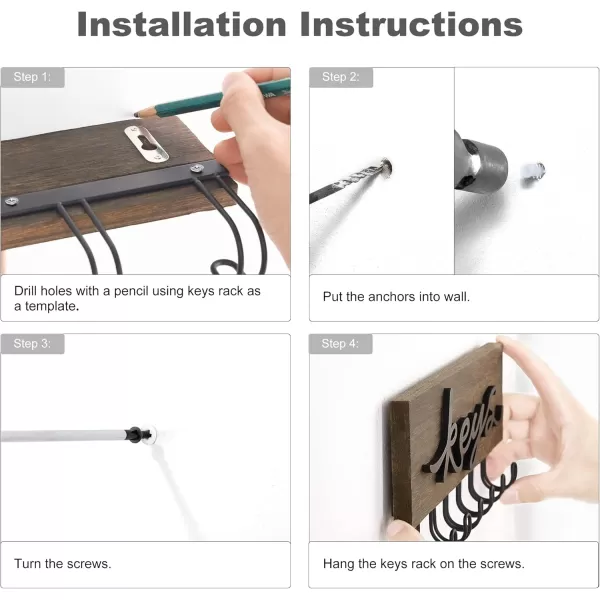 Installation Instructions

Step 1:

Drill holes with a pencil using keys rack as a template.

Step 2:

Put the anchors into wall.

Step 3:

Turn the screws.

Step 4:

keys

Hang the keys rack on the screws.