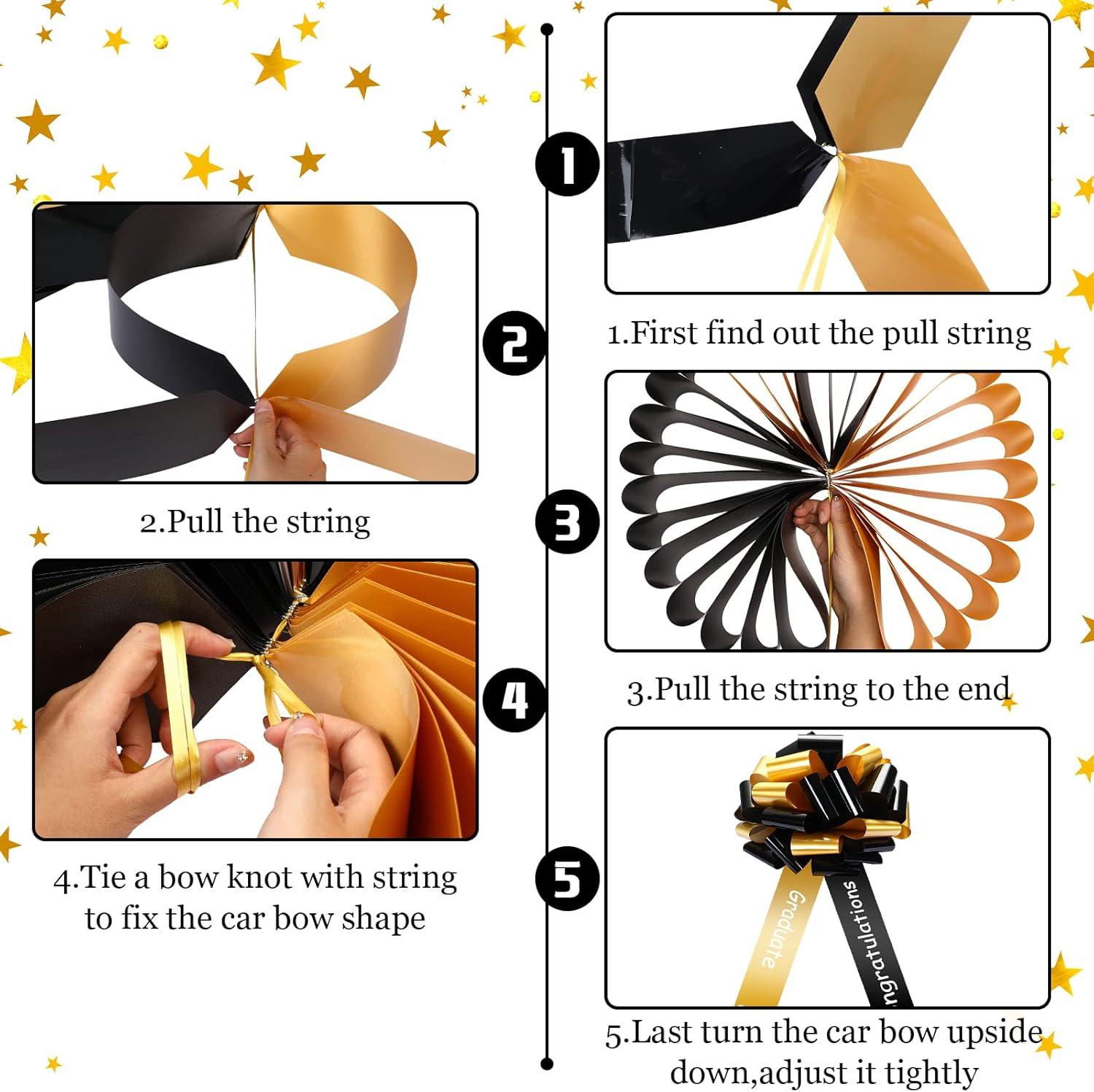 1

1.First find out the pull string

2

2.Pull the string

3

3.Pull the string to the end

4

4.Tie a bow knot with string to fix the car bow shape

5

Graduate

ngratulations

5.Last turn the car bow upside down,adjust it tightly